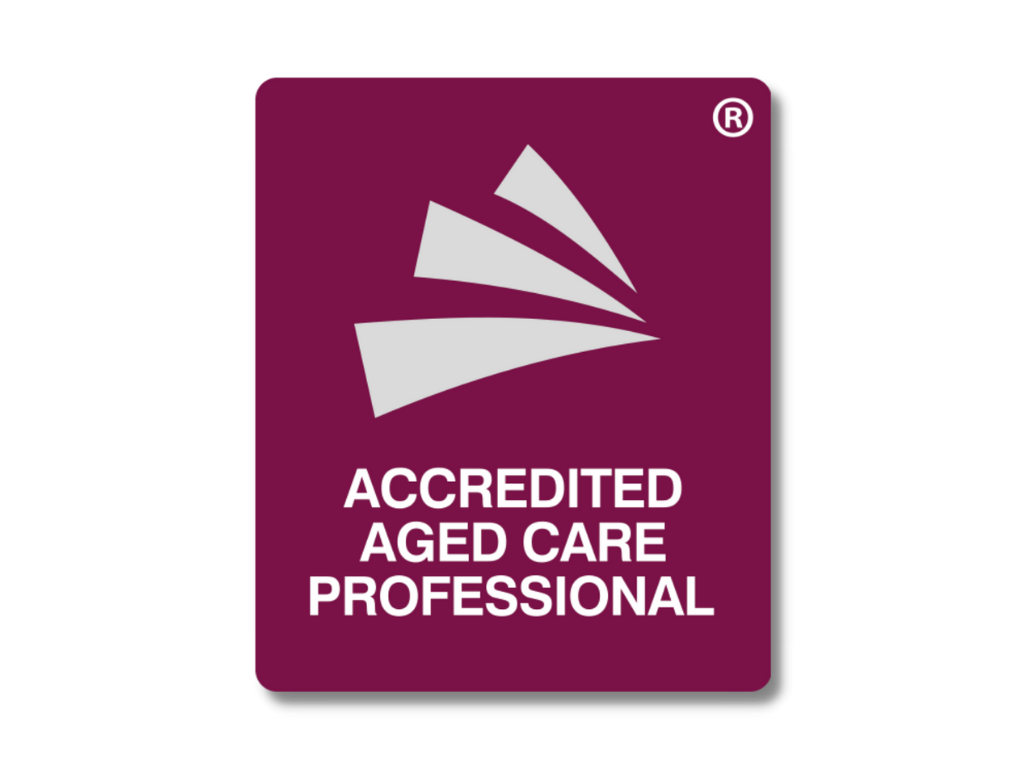 ®

ACCREDITED
AGED CARE
PROFESSIONAL